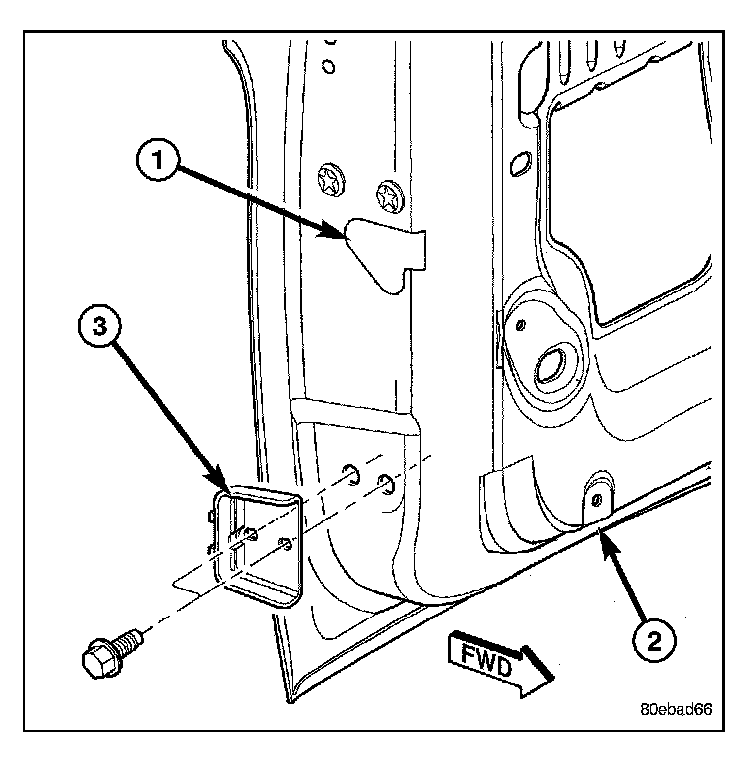 1
3
2
FWD
80ebad66