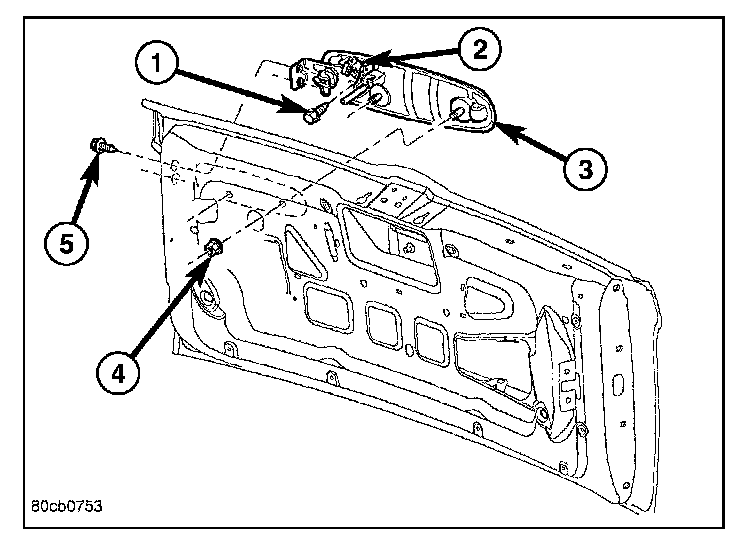 1
2
3
5
4
80cb0753