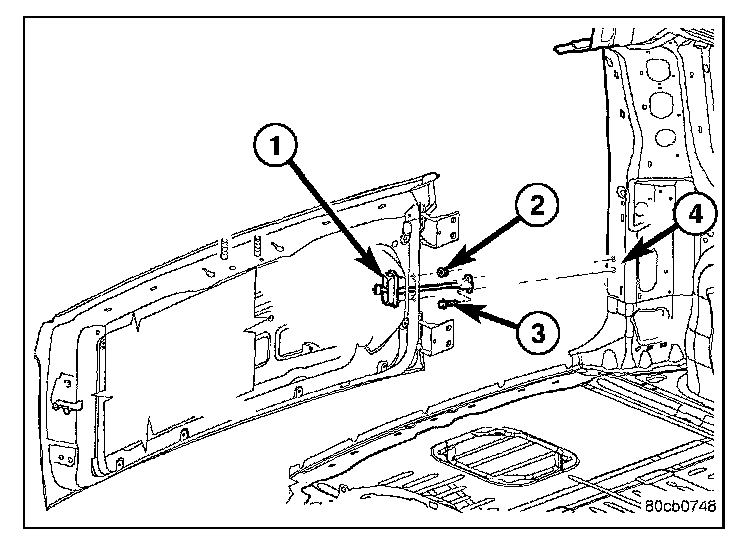 1
2
4
3
80cb0748