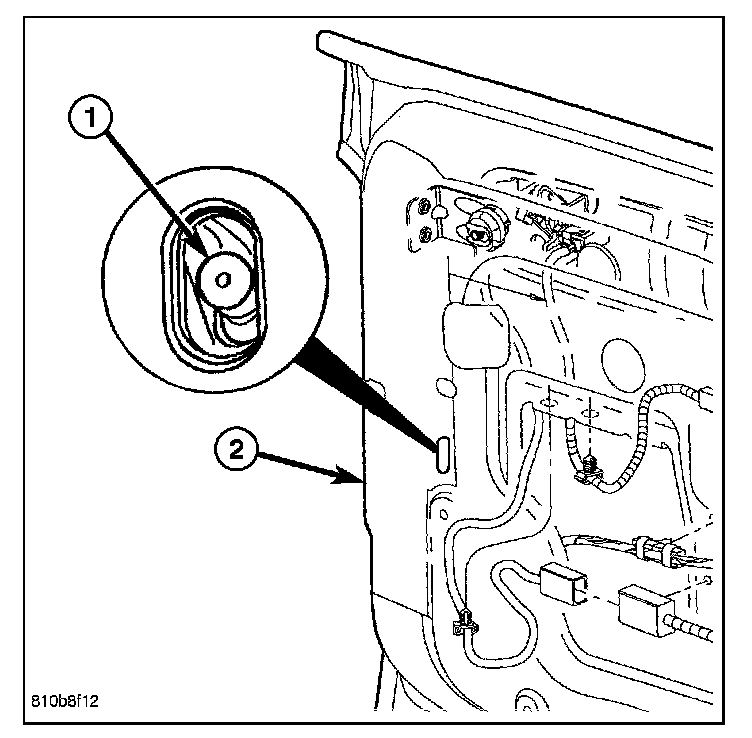 1
2
810b8f12