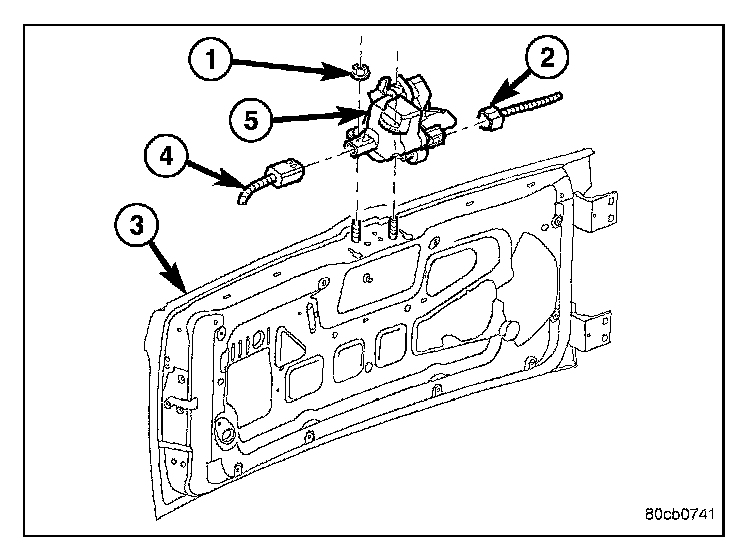 1
2
5
4
3
80cb0741