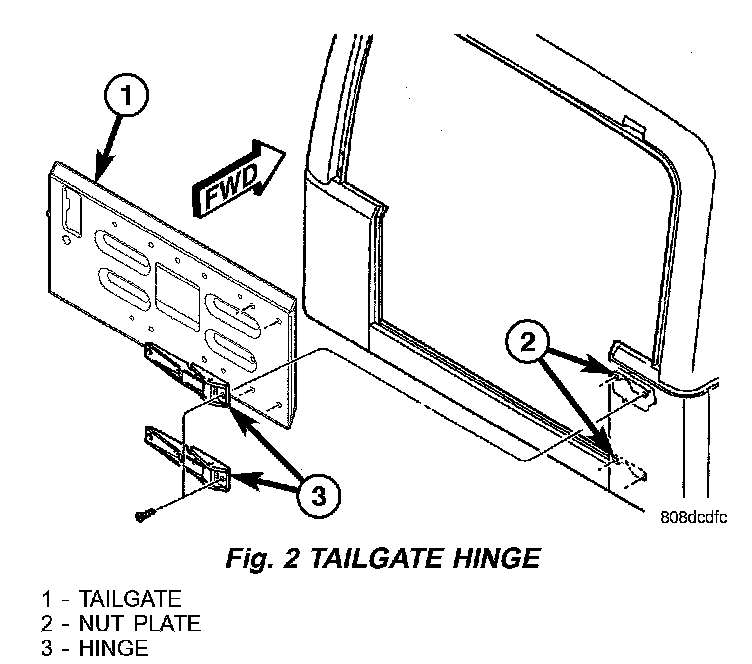 1
FWD
2
3
808dcdfc

Fig. 2 TAILGATE HINGE

1 - TAILGATE
2 - NUT PLATE
3 - HINGE