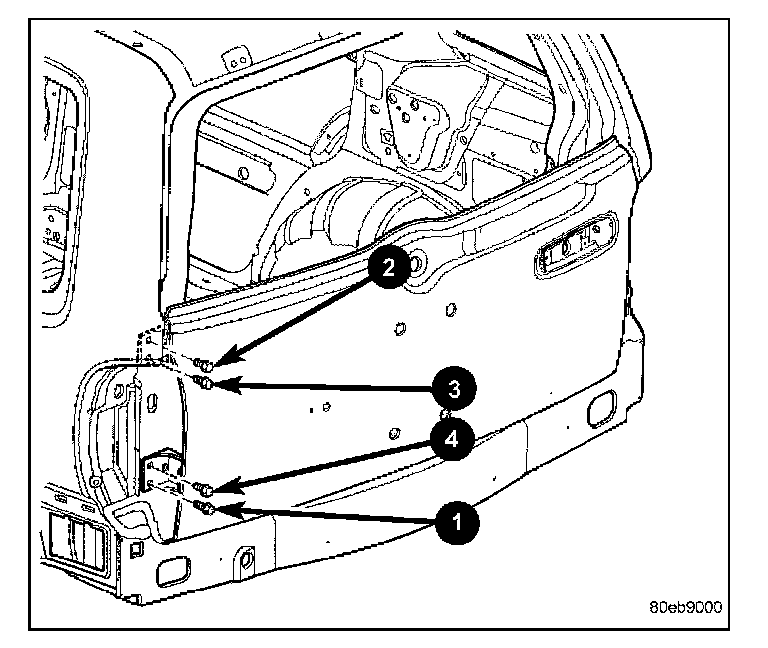 2
3
4
1
80eb9000