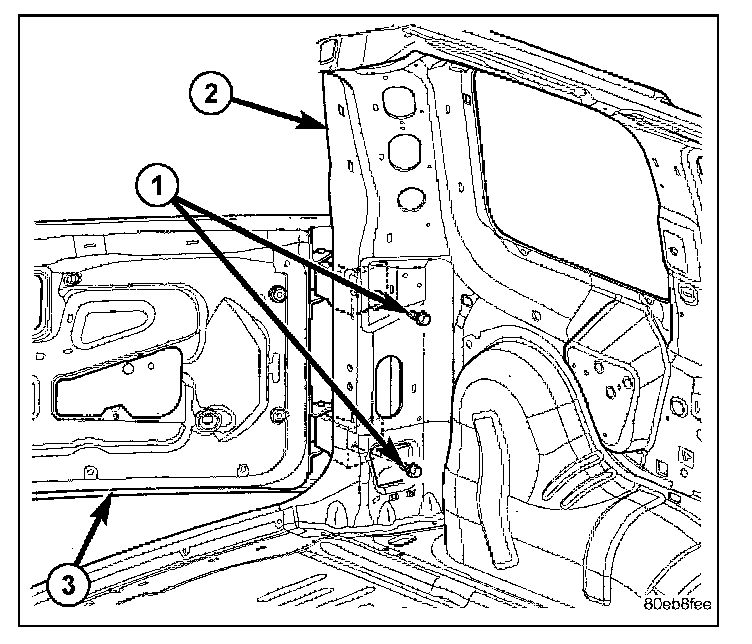 2
1
3
80eb8fee