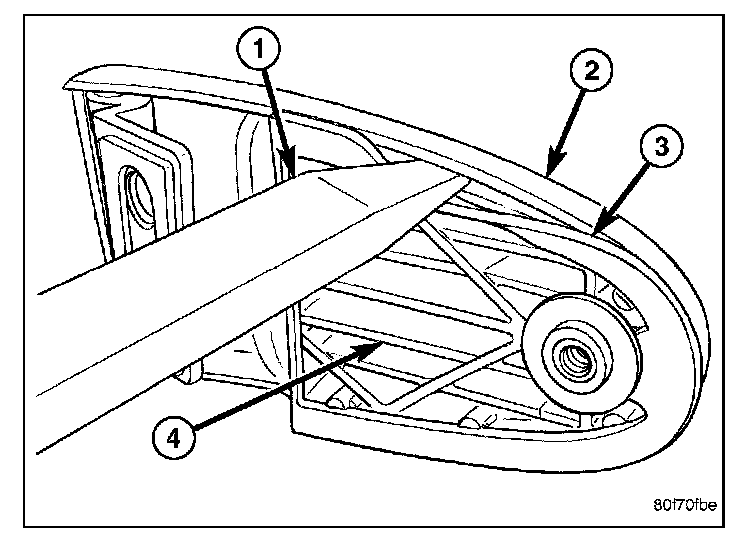 1
2
3
4
80f70fbe