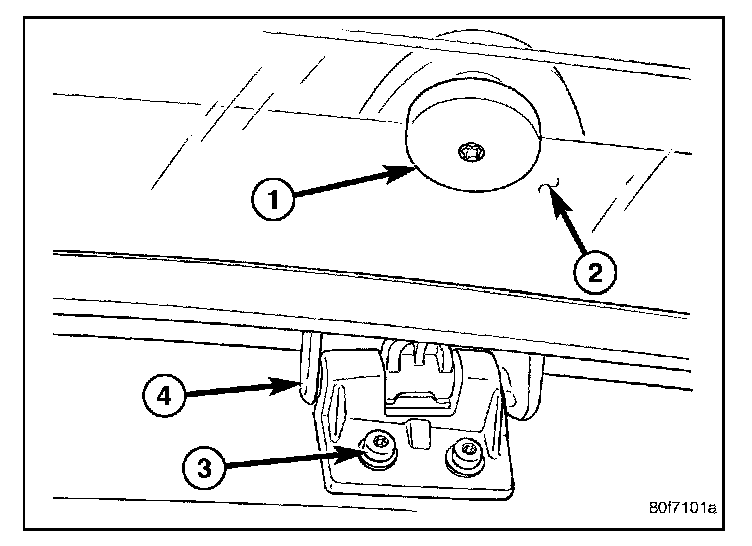 1
2
4
3
80f7101a