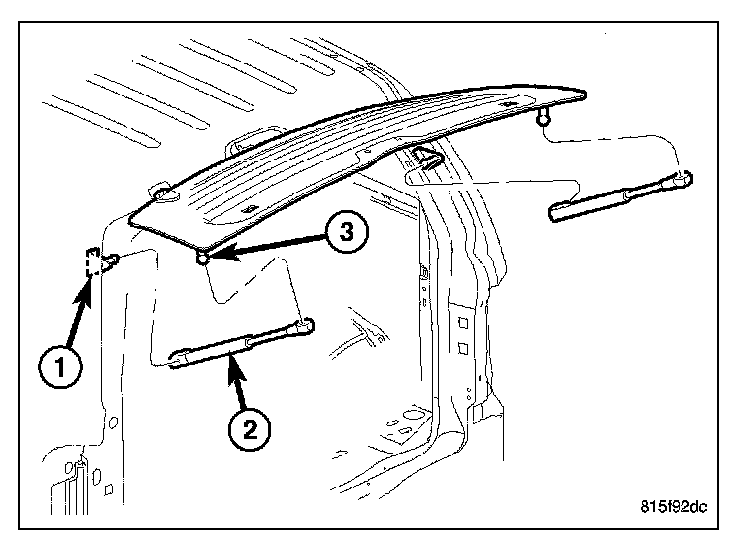 3
1
2
815f92dc