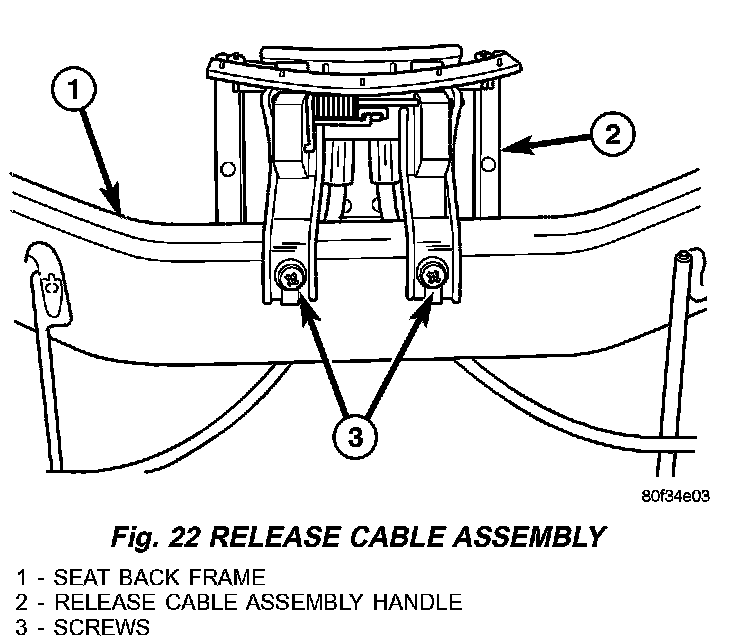 1

2

3

80f34e03

Fig. 22 RELEASE CABLE ASSEMBLY

1 - SEAT BACK FRAME
2 - RELEASE CABLE ASSEMBLY HANDLE
3 - SCREWS