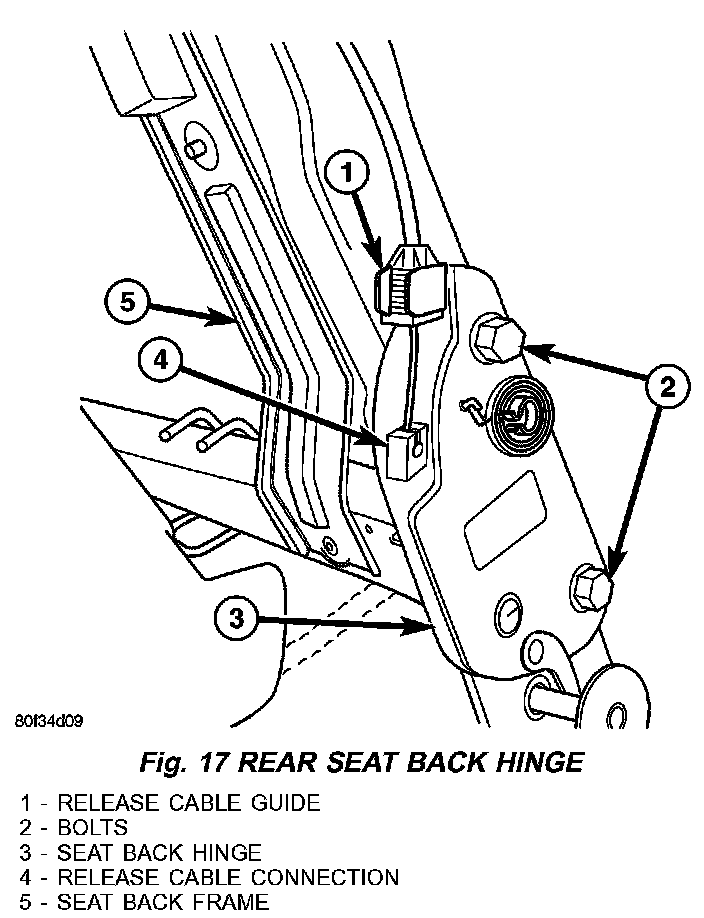 1

5

4

2

3

80f34d09

Fig. 17 REAR SEAT BACK HINGE

1 - RELEASE CABLE GUIDE
2 - BOLTS
3 - SEAT BACK HINGE
4 - RELEASE CABLE CONNECTION
5 - SEAT BACK FRAME