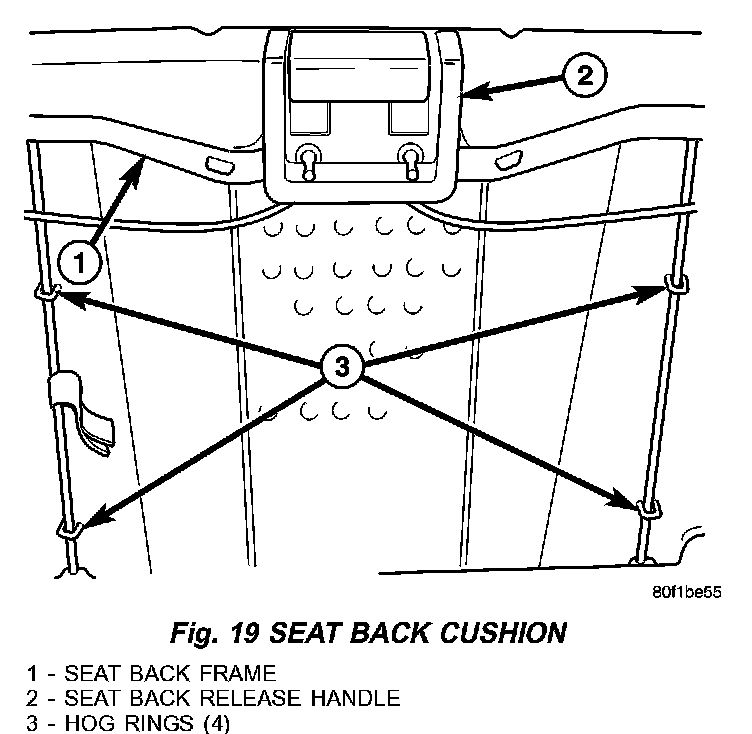 2

1

3

80f1be55

Fig. 19 SEAT BACK CUSHION

1 - SEAT BACK FRAME
2 - SEAT BACK RELEASE HANDLE
3 - HOG RINGS (4)