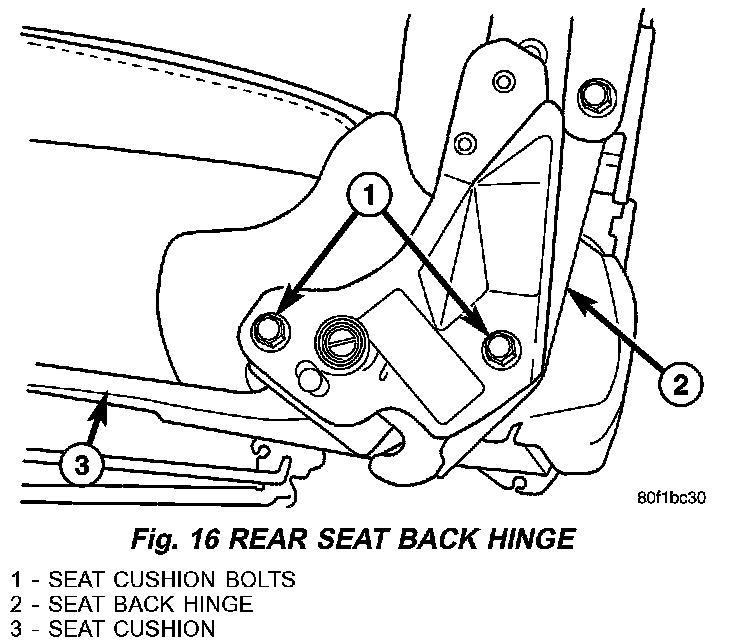 1

2

3

80f1bc30

Fig. 16 REAR SEAT BACK HINGE

1 - SEAT CUSHION BOLTS
2 - SEAT BACK HINGE
3 - SEAT CUSHION