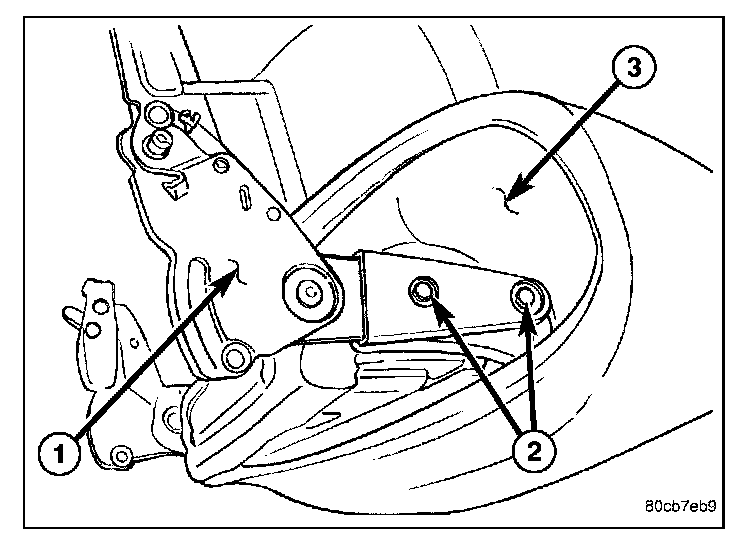 3

1

2

80cb7eb9