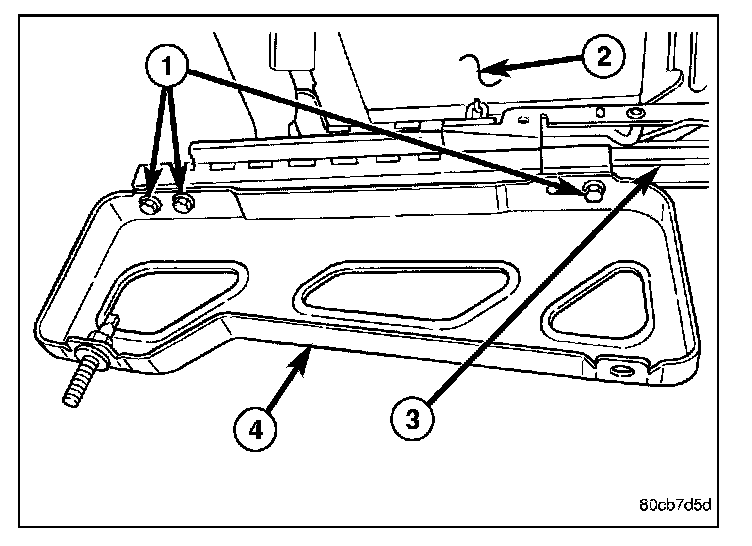 1
2
3
4
80cb7d5d