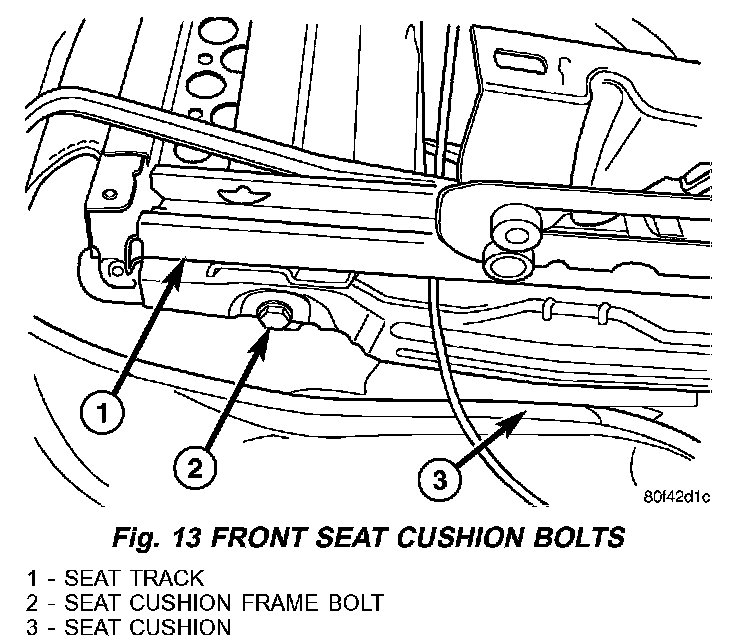 1

2

3

80f42d1c

Fig. 13 FRONT SEAT CUSHION BOLTS

1 - SEAT TRACK
2 - SEAT CUSHION FRAME BOLT
3 - SEAT CUSHION