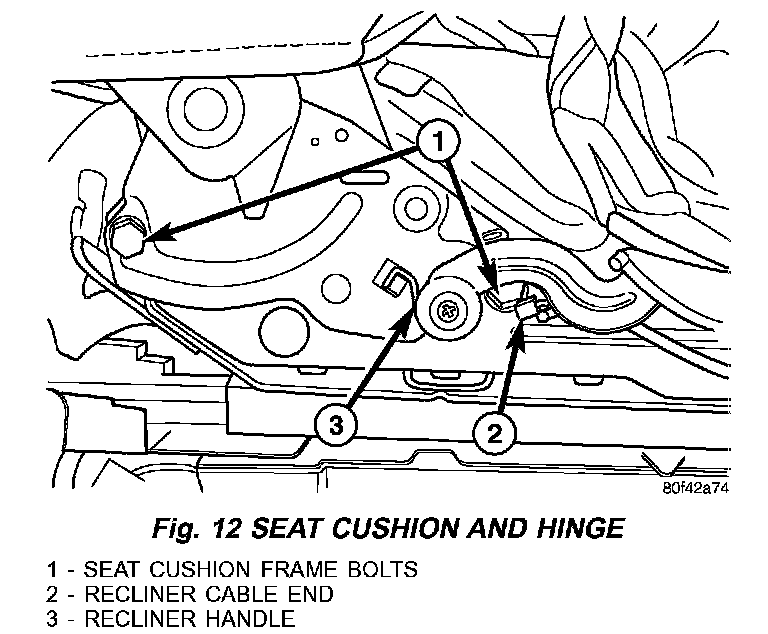 1

3

2

80f42a74

Fig. 12 SEAT CUSHION AND HINGE

1 - SEAT CUSHION FRAME BOLTS
2 - RECLINER CABLE END
3 - RECLINER HANDLE