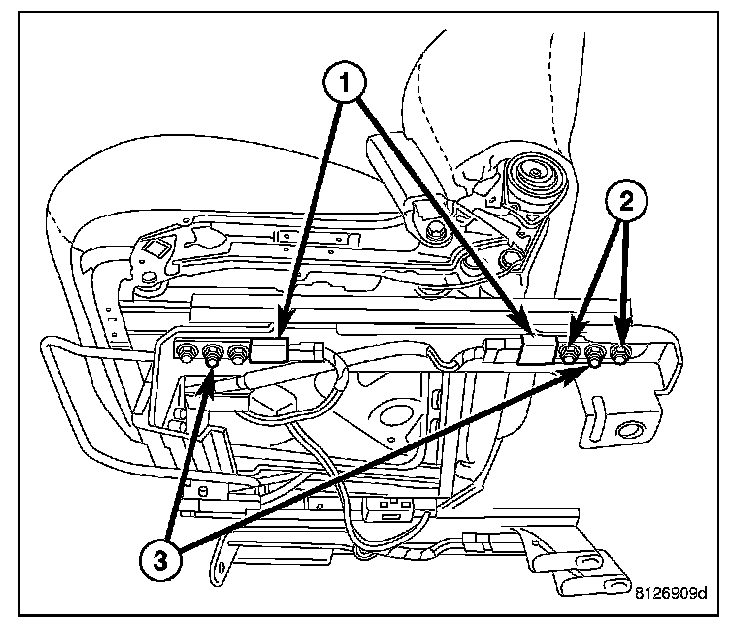 1
2
3
8126909d