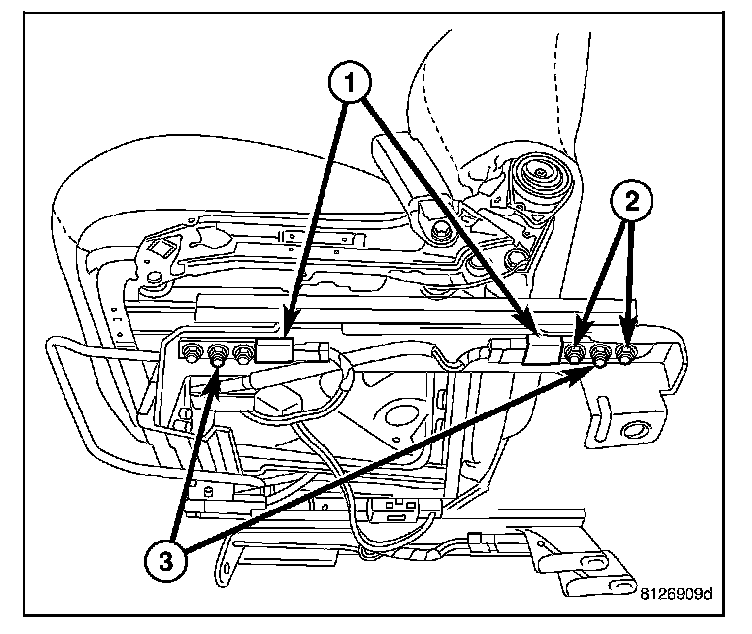 1
2
3
8126909d