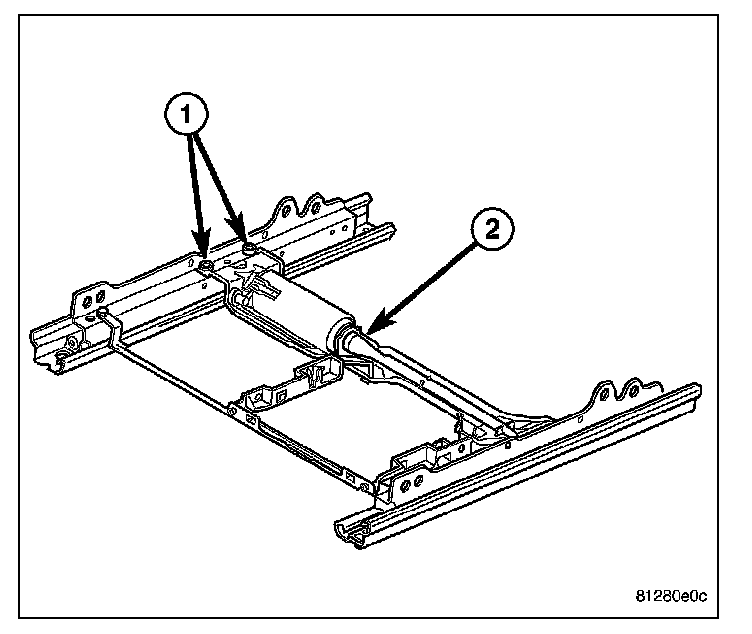 1
2
81280e0c