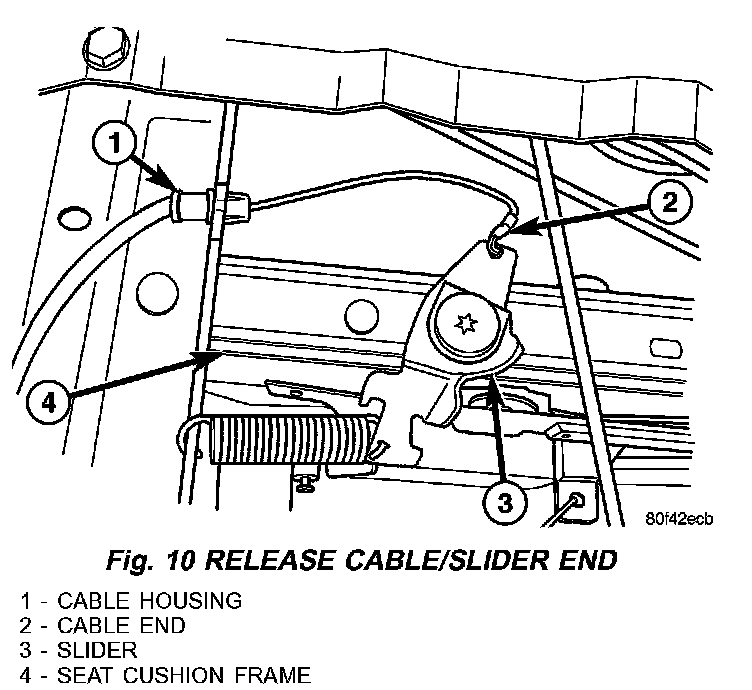 1
2
4
3
80f42ecb

Fig. 10 RELEASE CABLE/SLIDER END

1 - CABLE HOUSING
2 - CABLE END
3 - SLIDER
4 - SEAT CUSHION FRAME