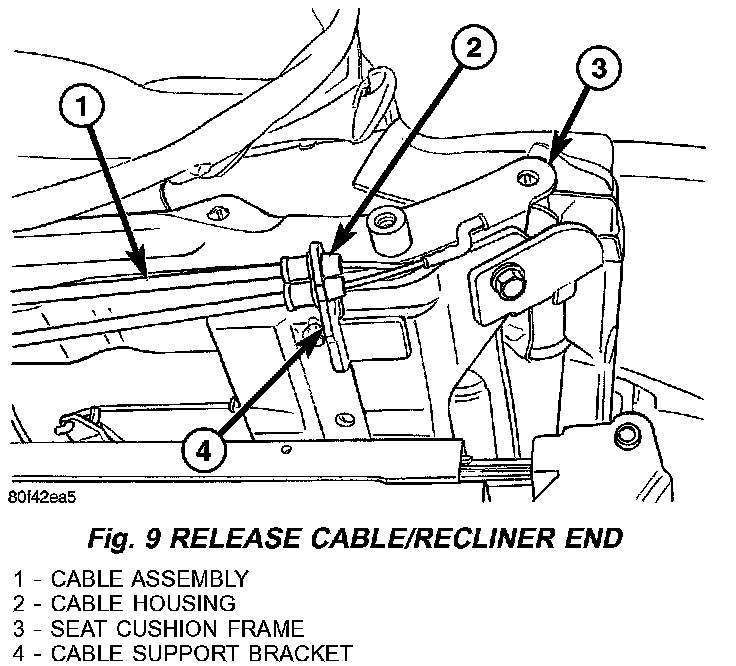 1
2
3
4
80f42ea5

Fig. 9 RELEASE CABLE/RECLINER END

1 - CABLE ASSEMBLY
2 - CABLE HOUSING
3 - SEAT CUSHION FRAME
4 - CABLE SUPPORT BRACKET