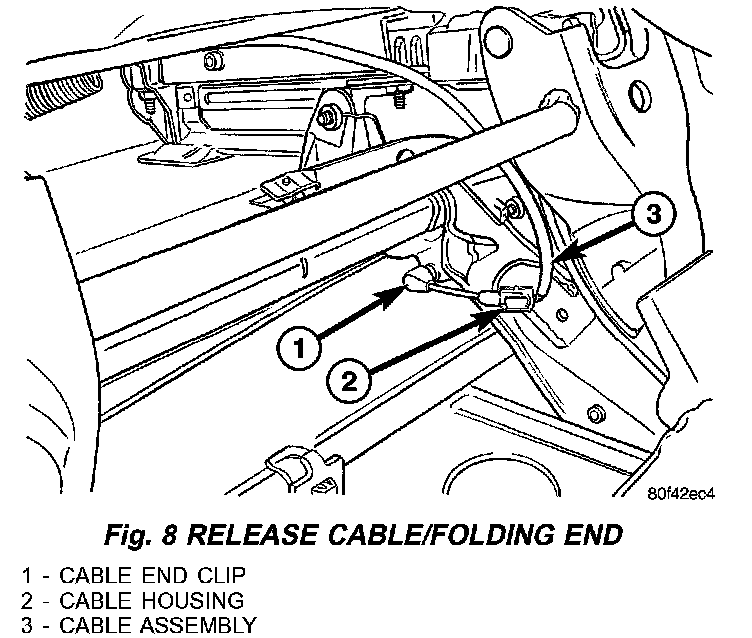 3

1

2

80f42ec4

Fig. 8 RELEASE CABLE/FOLDING END

1 - CABLE END CLIP
2 - CABLE HOUSING
3 - CABLE ASSEMBLY