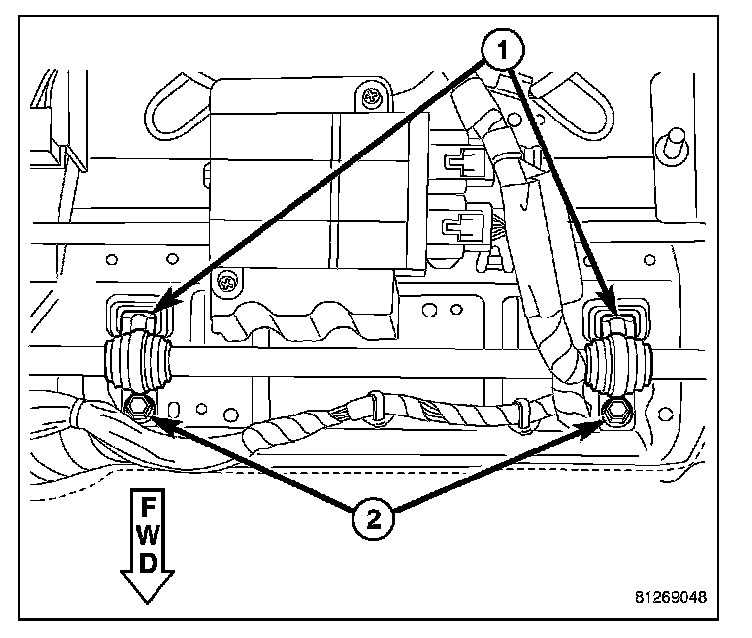 1
2
FWD
81269048