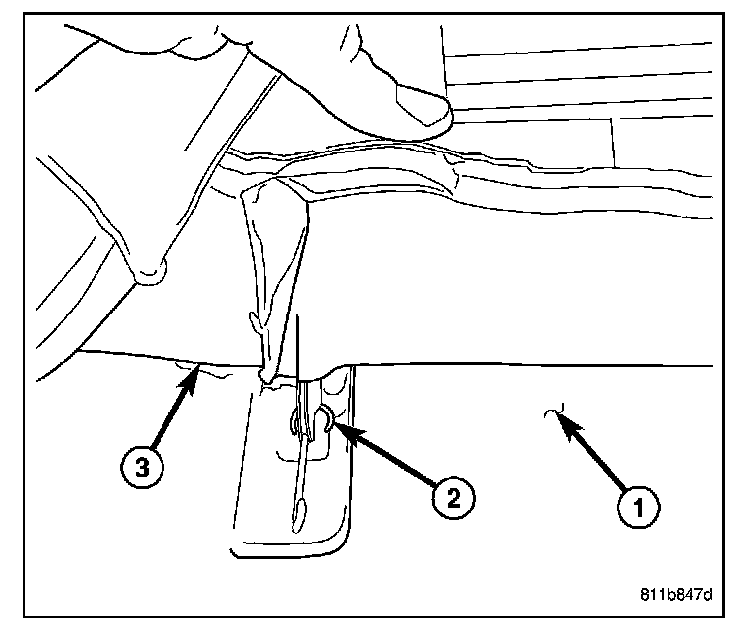 3
2
1
811b847d