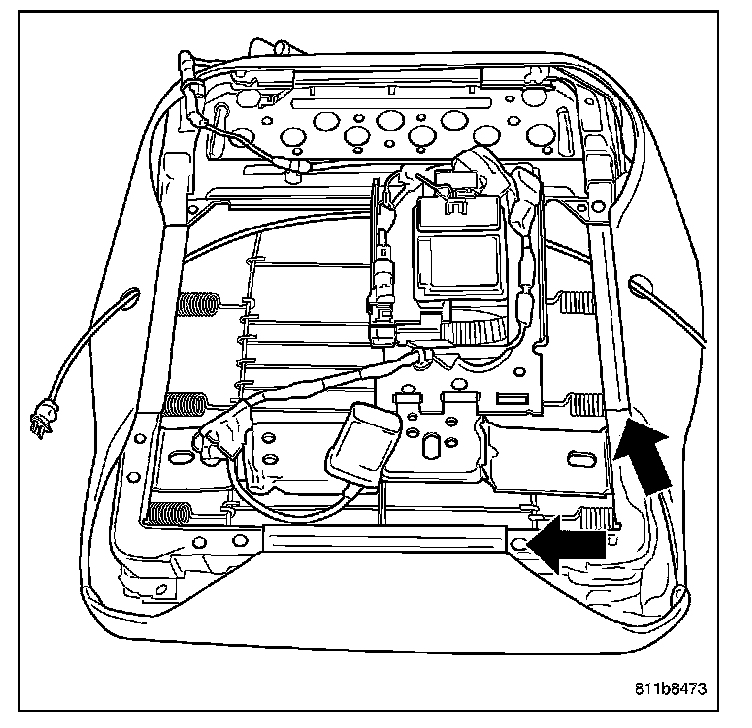 811b8473