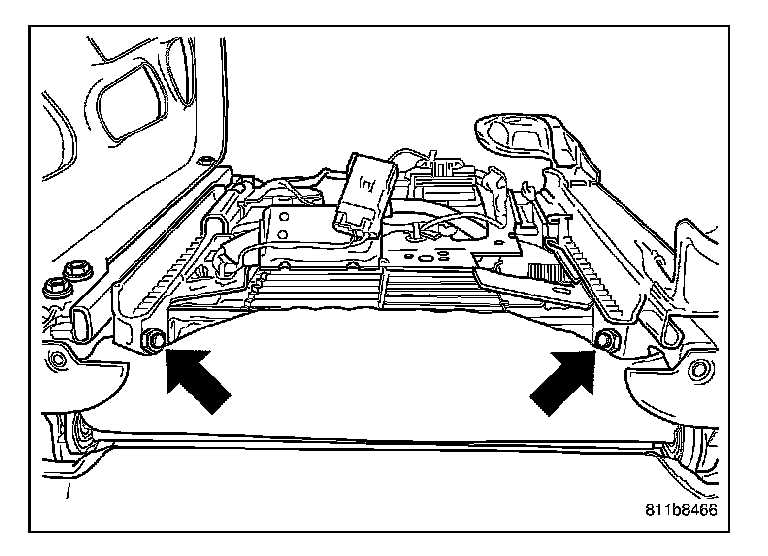 811b8466