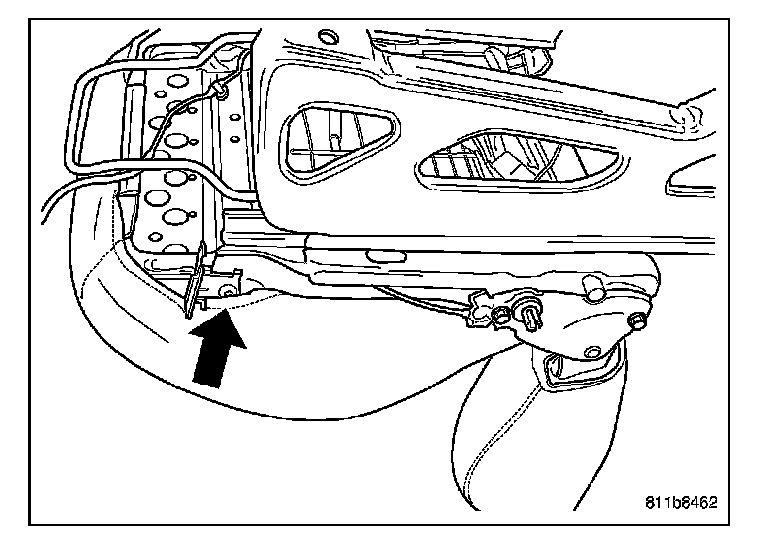 811b6462