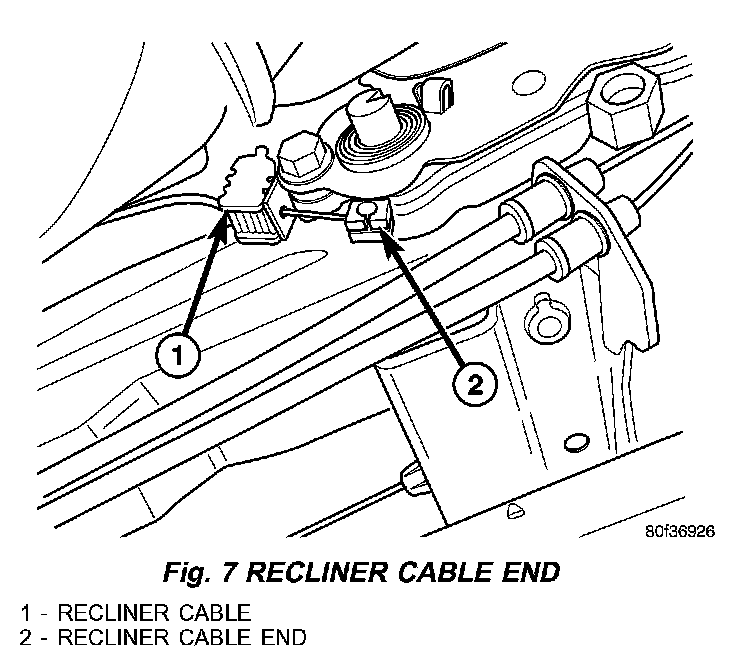 1

2

80f36926

Fig. 7 RECLINER CABLE END

1 - RECLINER CABLE
2 - RECLINER CABLE END