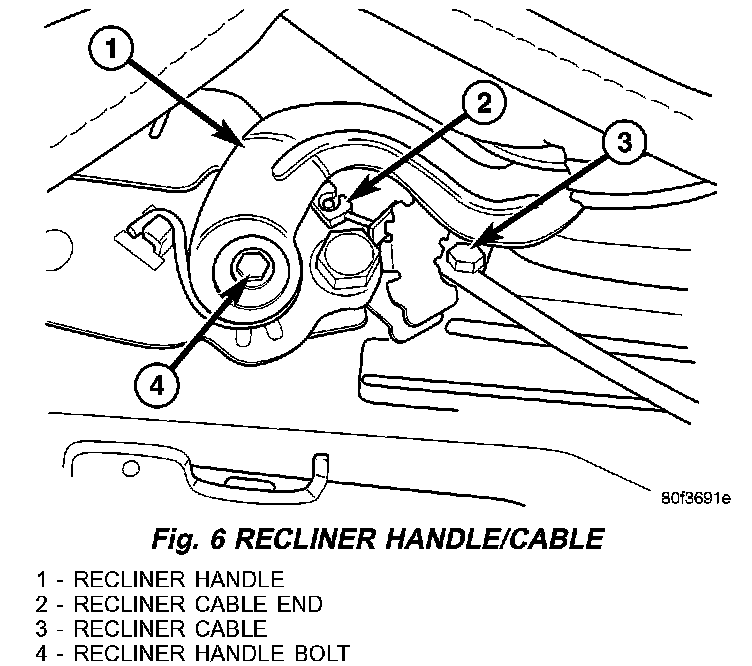 1
2
3
4
80f3691e

Fig. 6 RECLINER HANDLE/CABLE

1 - RECLINER HANDLE
2 - RECLINER CABLE END
3 - RECLINER CABLE
4 - RECLINER HANDLE BOLT