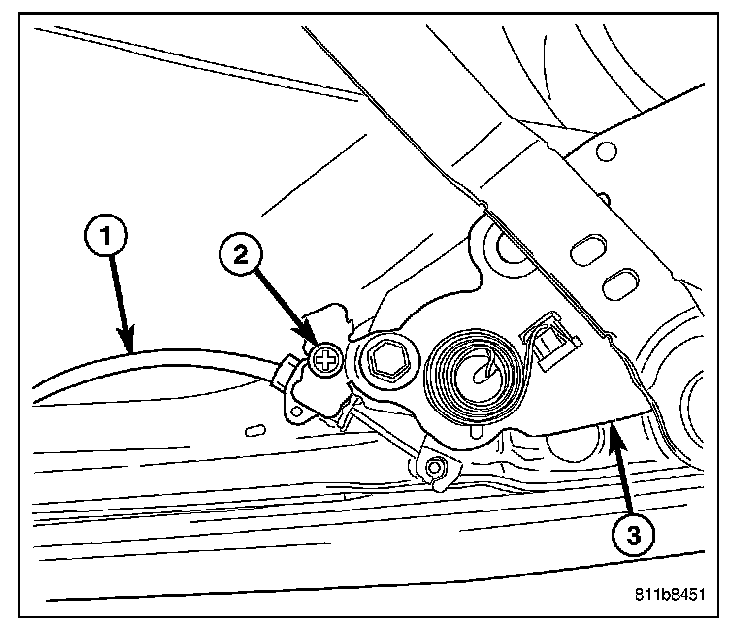 1
2
3
811b8451