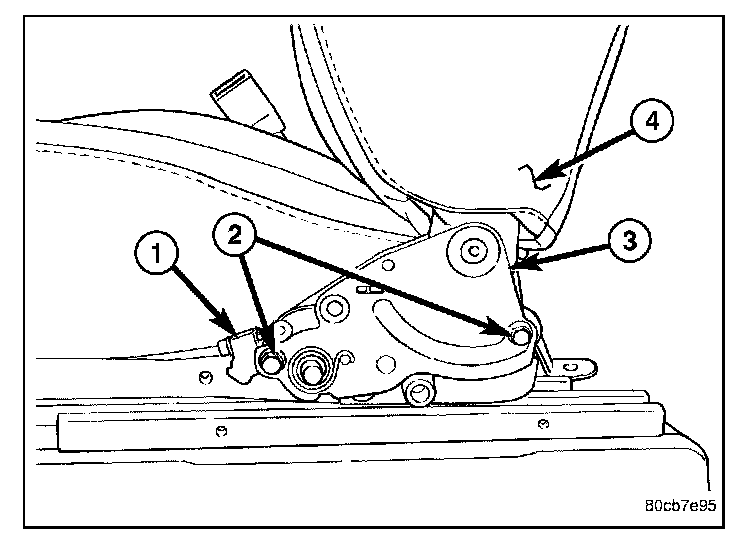 1
2
3
4
80cb7e95