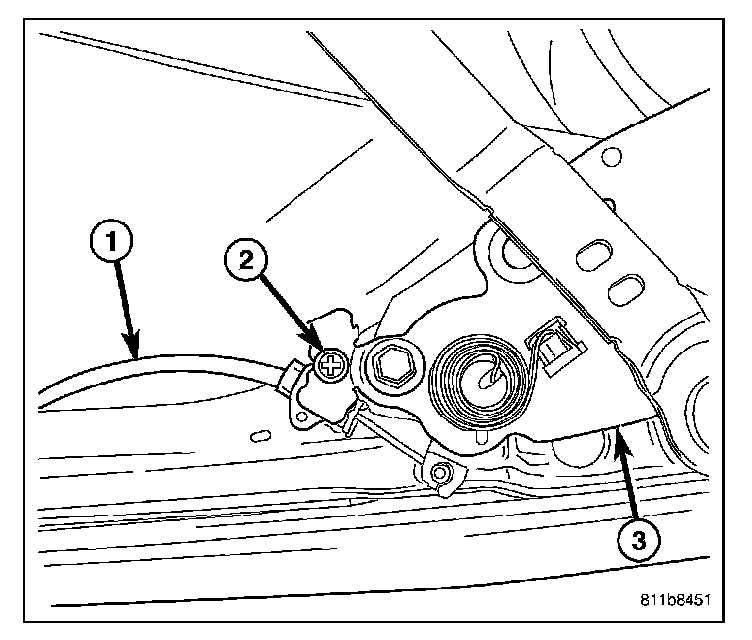 1
2
3
811b8451