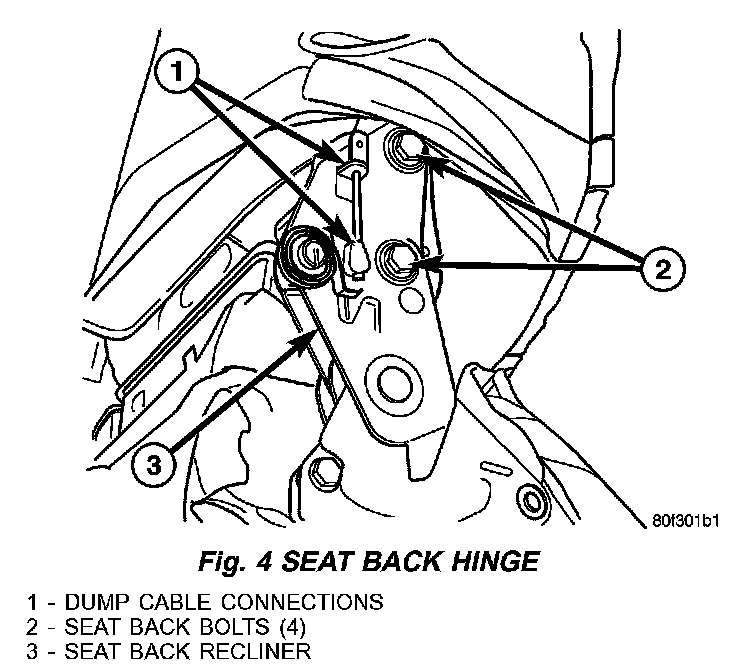 1

2

3

80f301b1

Fig. 4 SEAT BACK HINGE

1 - DUMP CABLE CONNECTIONS
2 - SEAT BACK BOLTS (4)
3 - SEAT BACK RECLINER