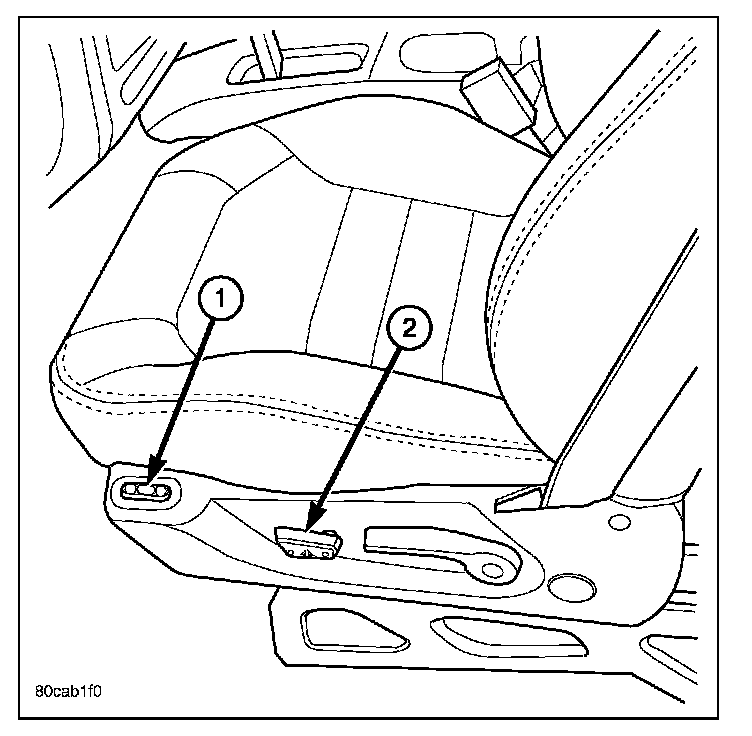 1
2
80cab1f0