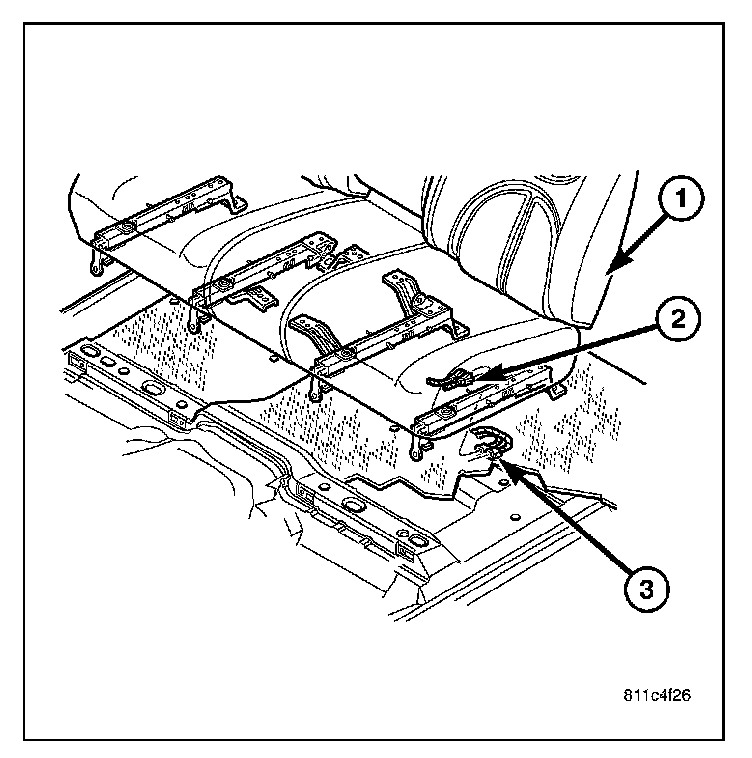 1
2
3
811c4f26