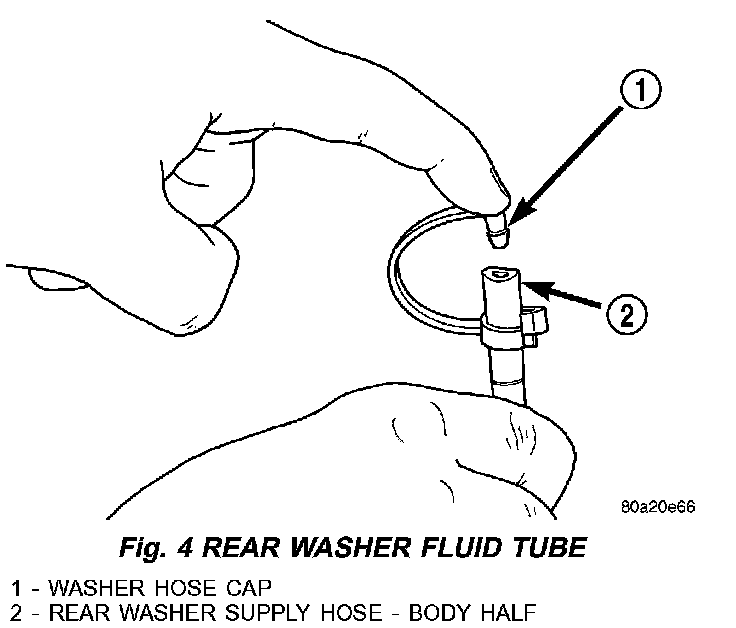 1

2

80a20e66

Fig. 4 REAR WASHER FLUID TUBE

1 - WASHER HOSE CAP
2 - REAR WASHER SUPPLY HOSE - BODY HALF