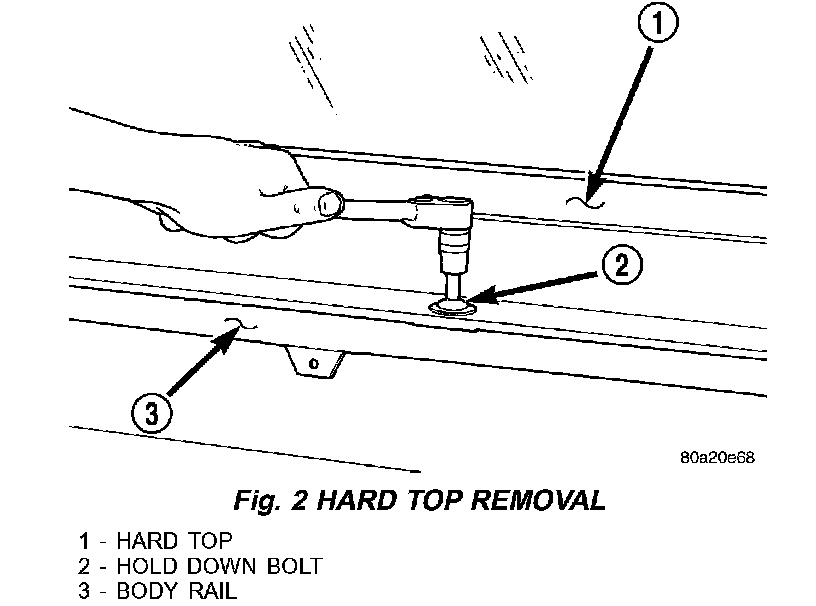 1

2

3

80a20e68

Fig. 2 HARD TOP REMOVAL

1 - HARD TOP
2 - HOLD DOWN BOLT
3 - BODY RAIL