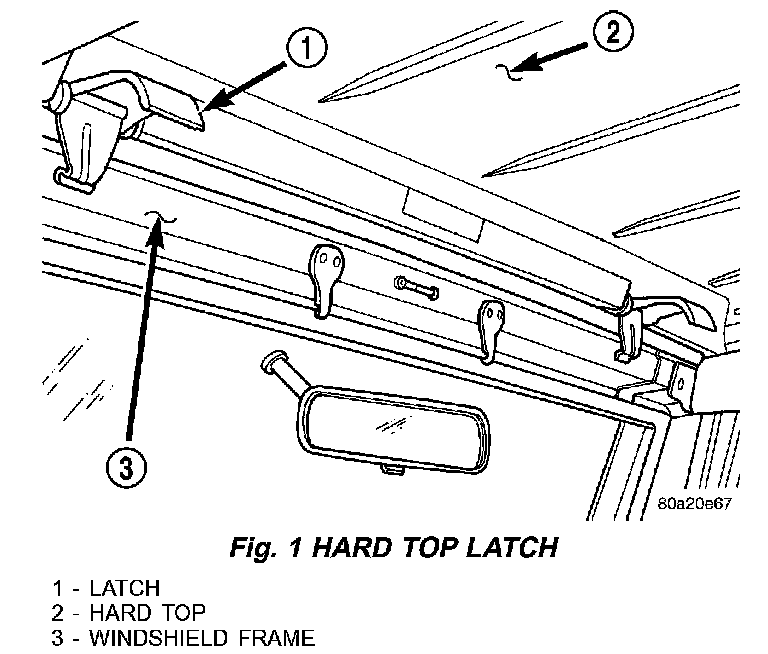 1

2

3

80a20e67

Fig. 1 HARD TOP LATCH

1 - LATCH
2 - HARD TOP
3 - WINDSHIELD FRAME