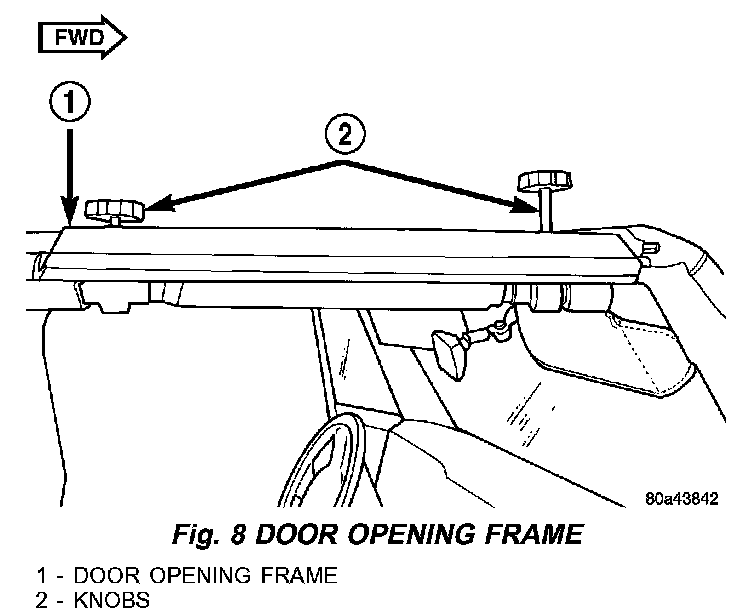 FWD

1

2

80a43842

Fig. 8 DOOR OPENING FRAME

1 - DOOR OPENING FRAME
2 - KNOBS