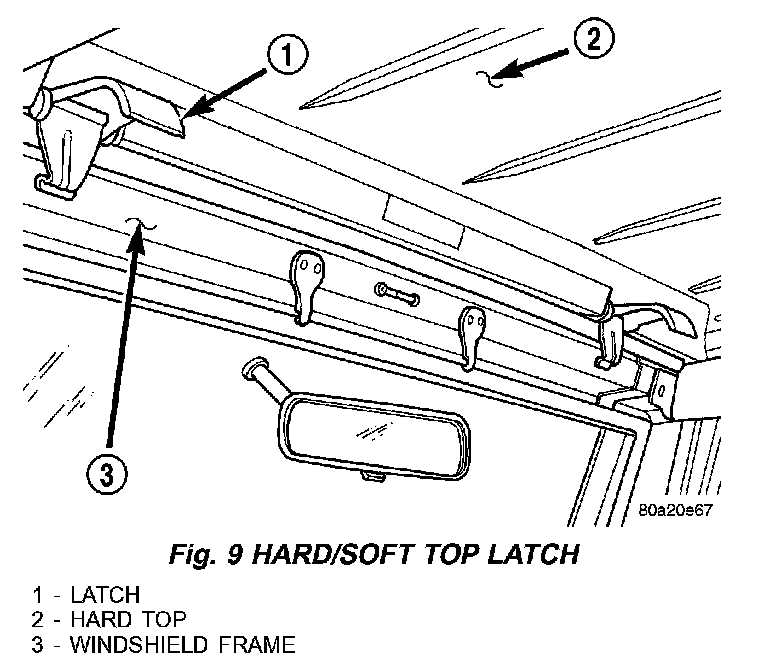 1

2

3

80a20e67

Fig. 9 HARD/SOFT TOP LATCH

1 - LATCH
2 - HARD TOP
3 - WINDSHIELD FRAME