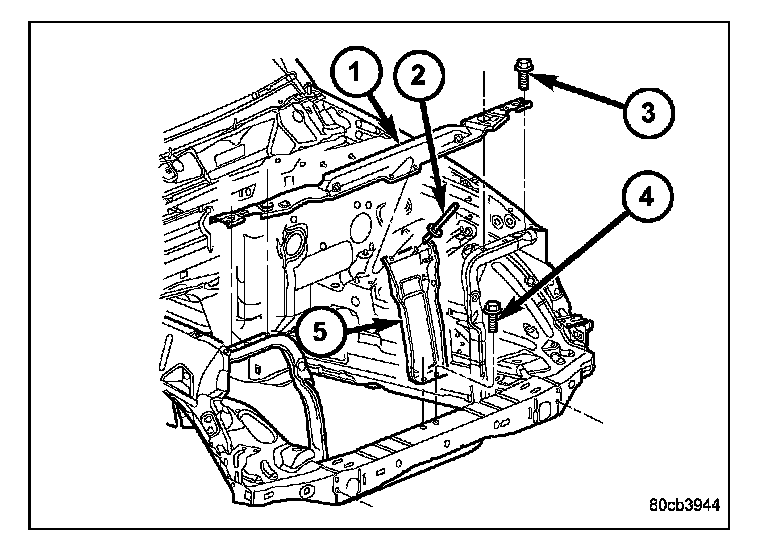 1
2
3
4
5
80cb3944