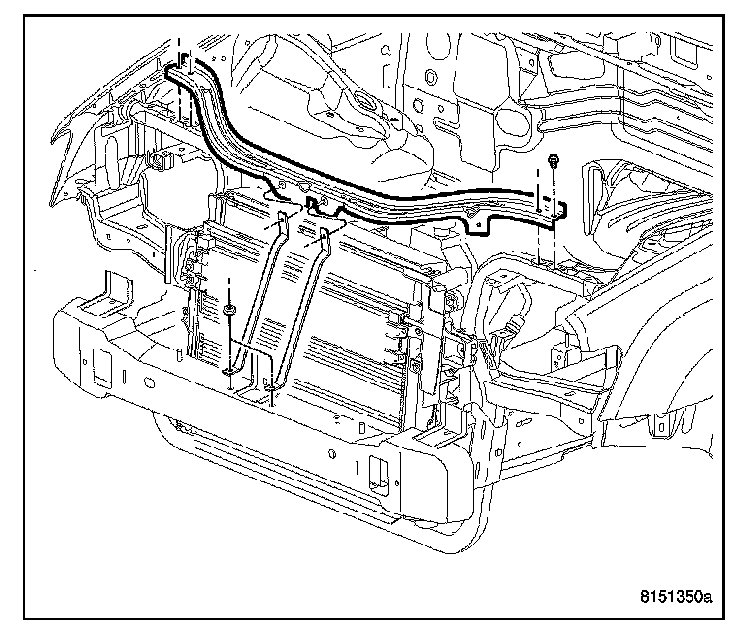 8151350a