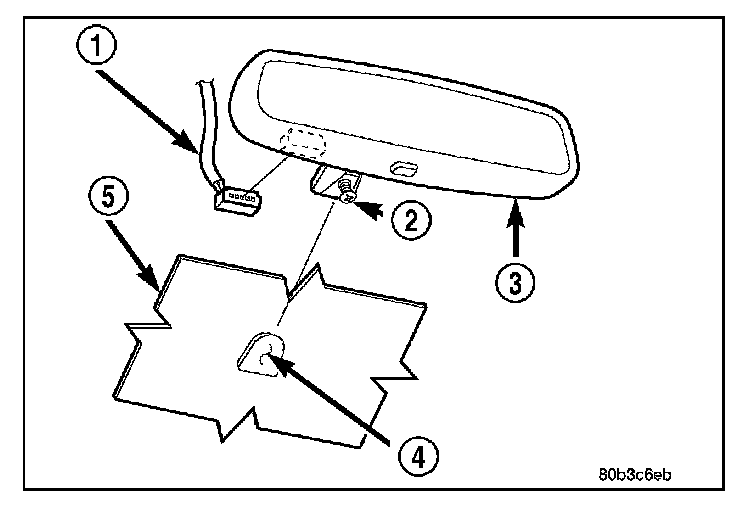 1
5
2
3
4
80b3c6eb