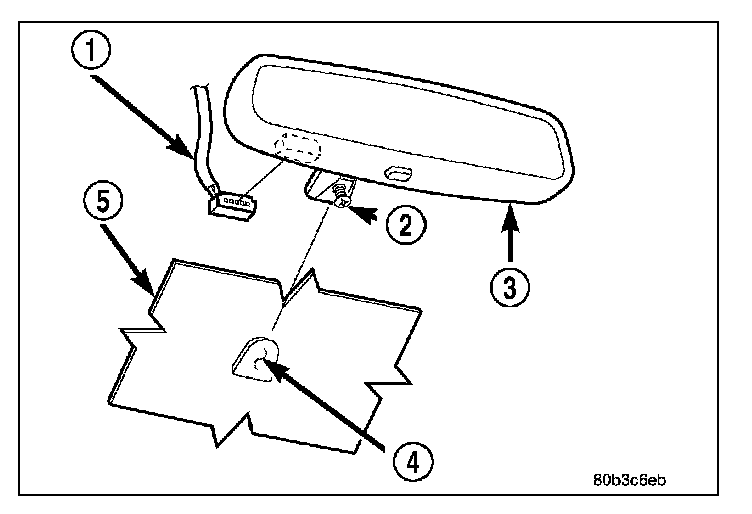 1
5
2
3
4
80b3c6eb