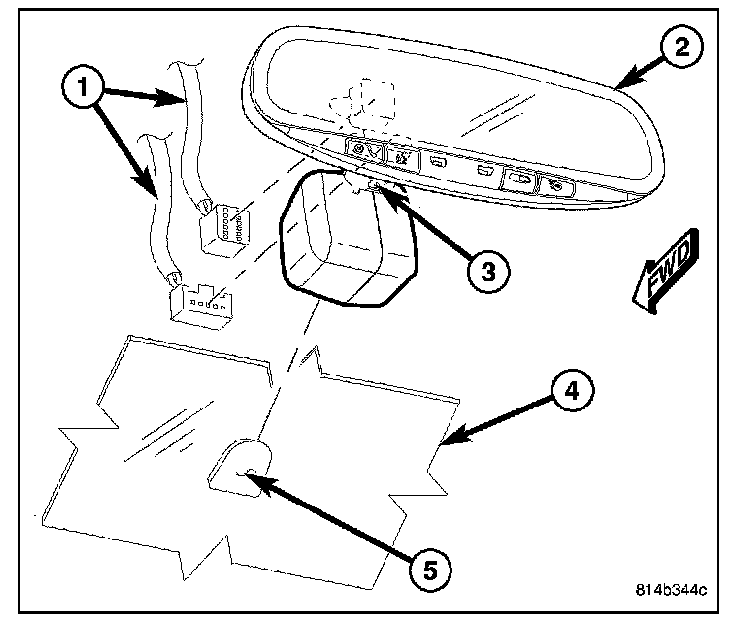 1
2
3
FWD
4
5
814b344c