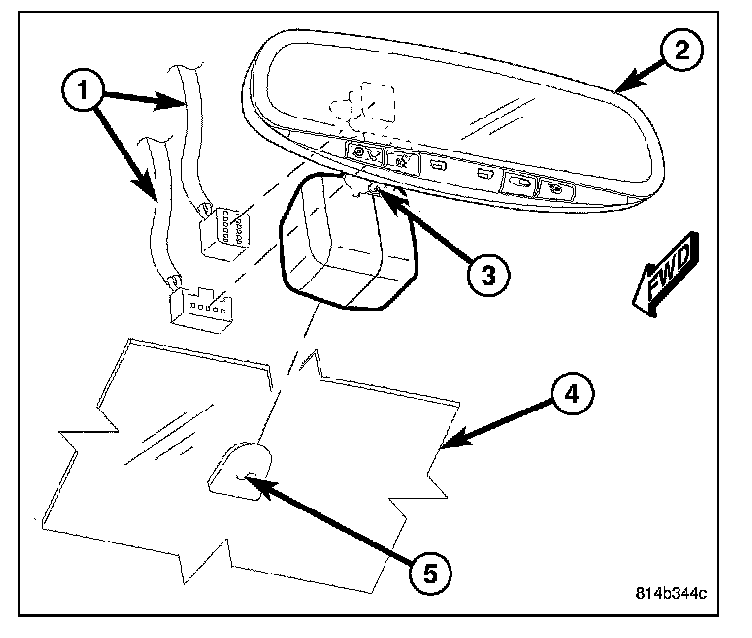 1
2
3
FWD
4
5
814b344c