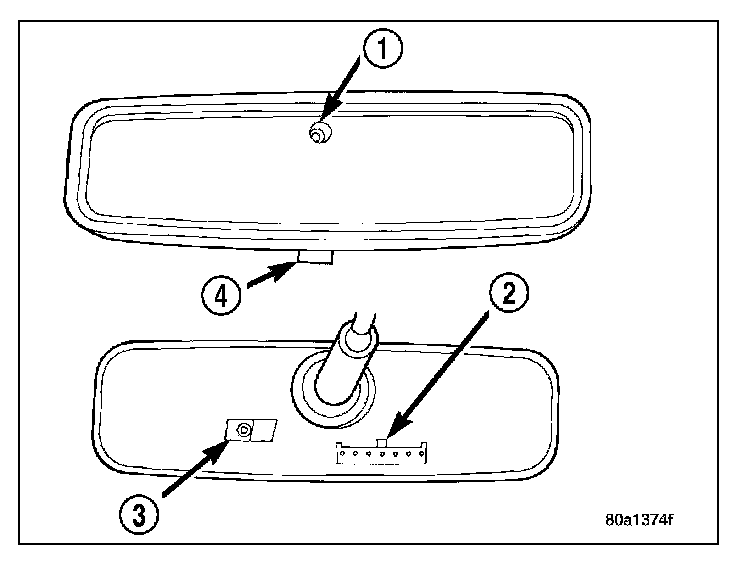 1
4
2
3
80a1374f